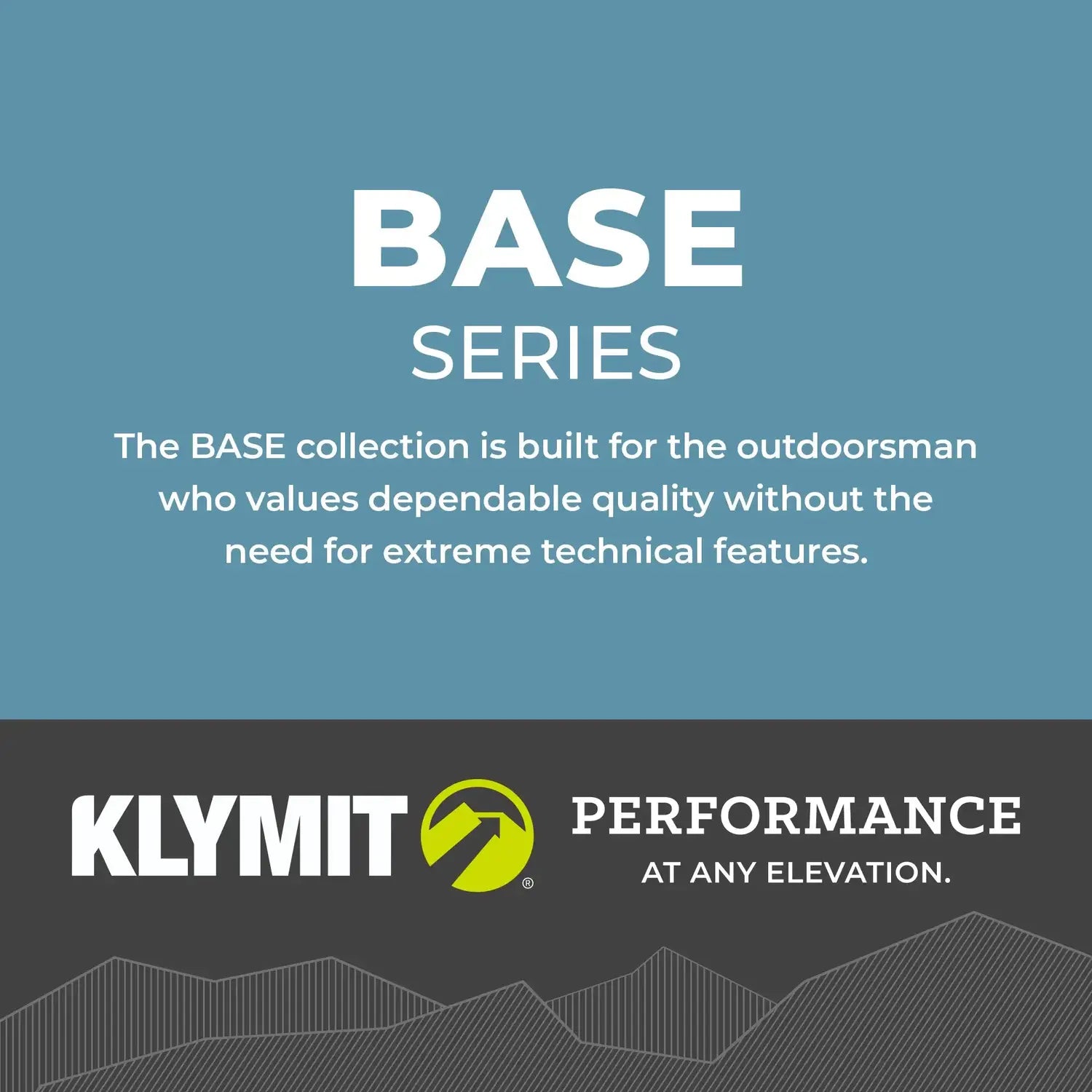 BASE
SERIES

The BASE collection is built for the outdoorsman who values dependable quality without the need for extreme technical features.

KLYMIT®

PERFORMANCE
AT ANY ELEVATION.