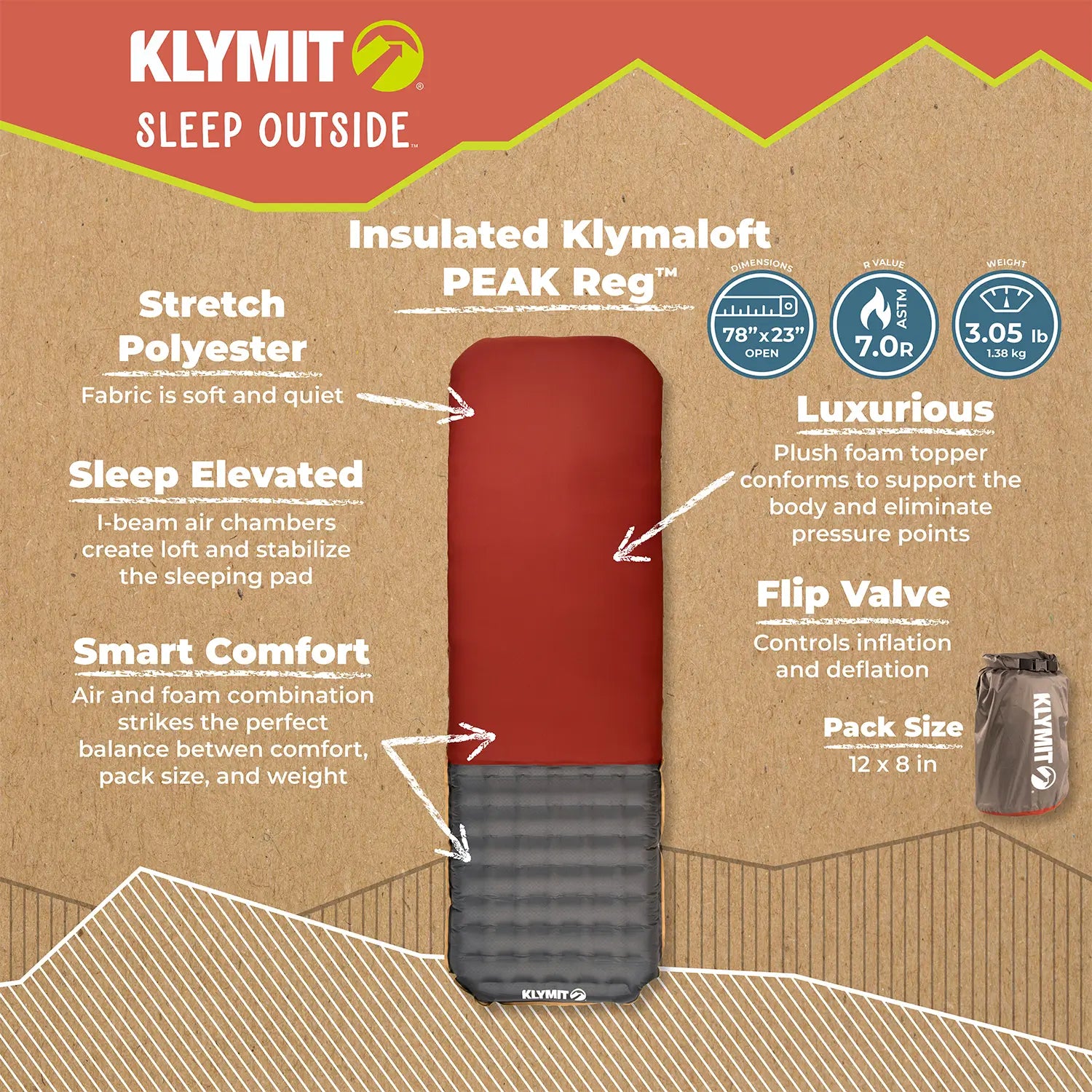 KLYMIT®
SLEEP OUTSIDE™

Insulated Klymaloft PEAK Reg™

DIMENSIONS
78"x23"
OPEN

R VALUE
ASTM
7.0R

WEIGHT
3.05 lb
1.38 kg

Stretch Polyester
Fabric is soft and quiet

Sleep Elevated
I-beam air chambers create loft and stabilize the sleeping pad

Smart Comfort
Air and foam combination strikes the perfect balance betwen comfort, pack size, and weight

Luxurious
Plush foam topper conforms to support the body and eliminate pressure points

Flip Valve
Controls inflation and deflation

Pack Size
12 x 8 in

KLYMIT

KLYMIT